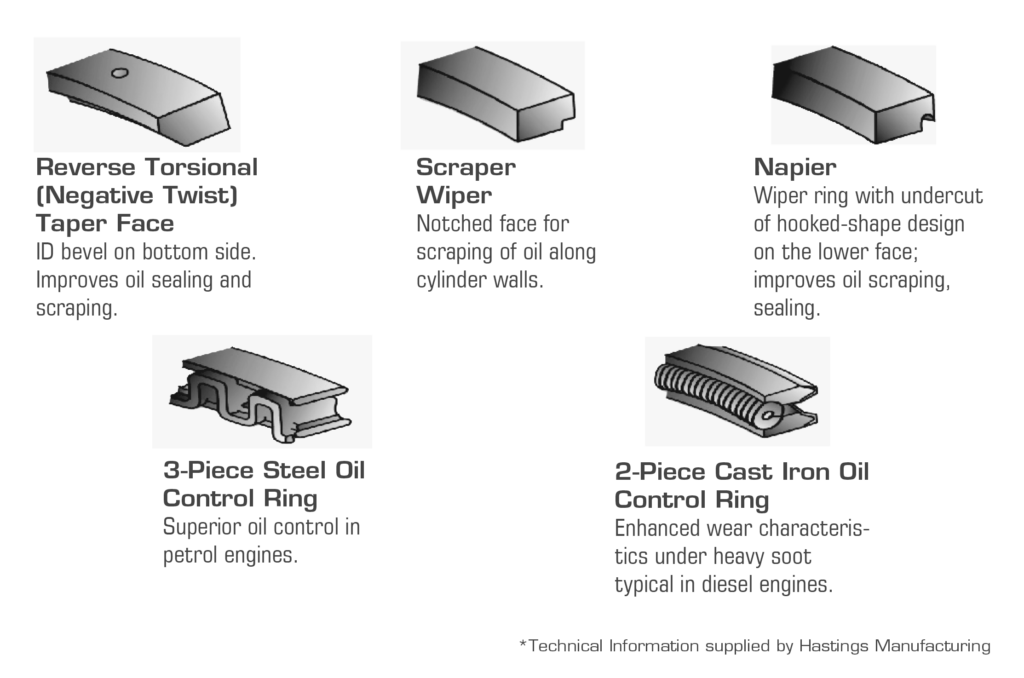 Reverse Torsional (Negative Twist) Taper Face
ID bevel on bottom side. Improves oil sealing and scraping.

Scraper Wiper
Notched face for scraping of oil along cylinder walls.

Napier
Wiper ring with undercut of hooked-shape design on the lower face; improves oil scraping, sealing.

3-Piece Steel Oil Control Ring
Superior oil control in petrol engines.

2-Piece Cast Iron Oil Control Ring
Enhanced wear characteristics under heavy soot typical in diesel engines.

*Technical Information supplied by Hastings Manufacturing